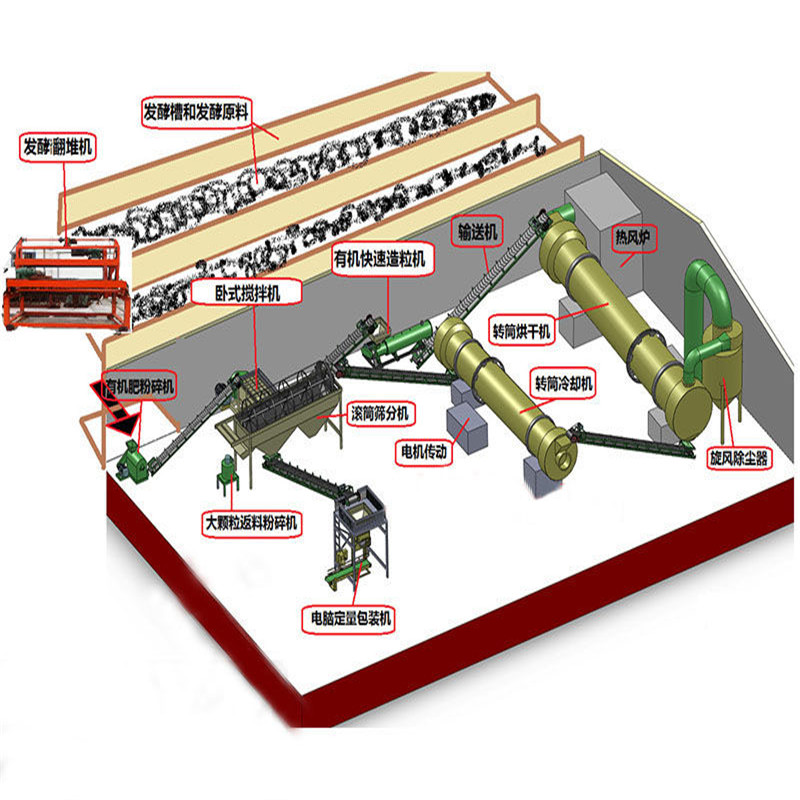 发酵槽和发酵原料

发酵翻堆机

输送机

热风炉

有机快速造粒机

卧式搅拌机

转筒烘干机

有机肥粉碎机

转筒冷却机

滚筒筛分机

电机传动

旋风除尘器

大颗粒返料粉碎机

电脑定量包装机